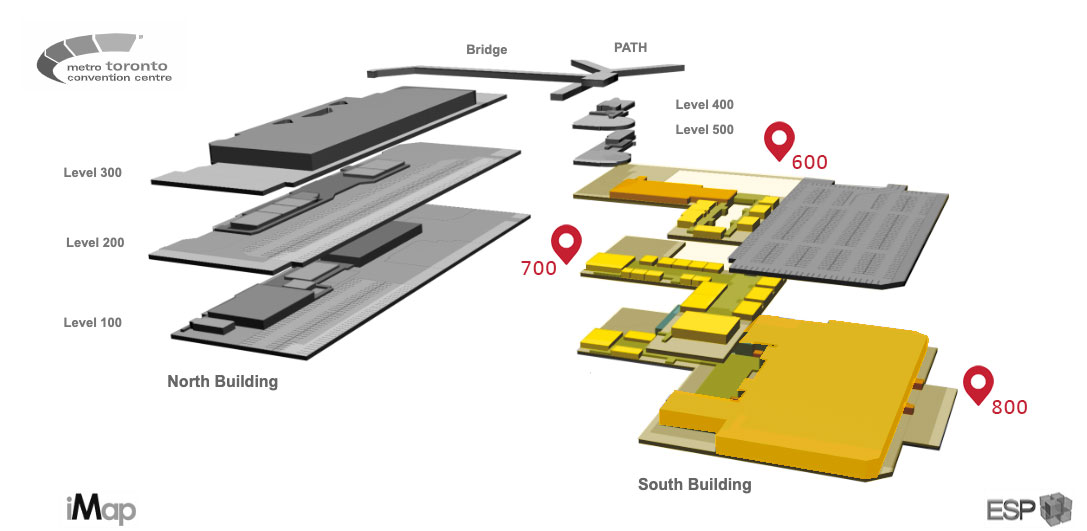 metro toronto convention centre

Bridge

PATH

Level 400

Level 500

600

Level 300

Level 200

700

Level 100

North Building

800

South Building

iMap

ESP